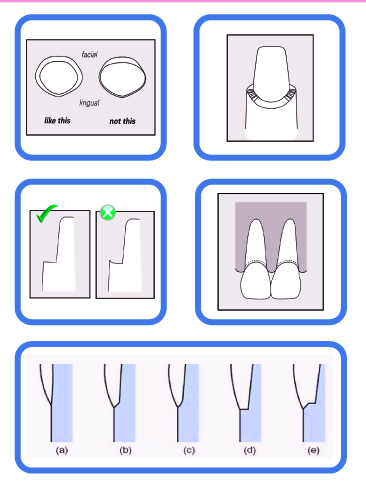 facial

lingual

like this

not this

(a)

(b)

(c)

(d)

(e)